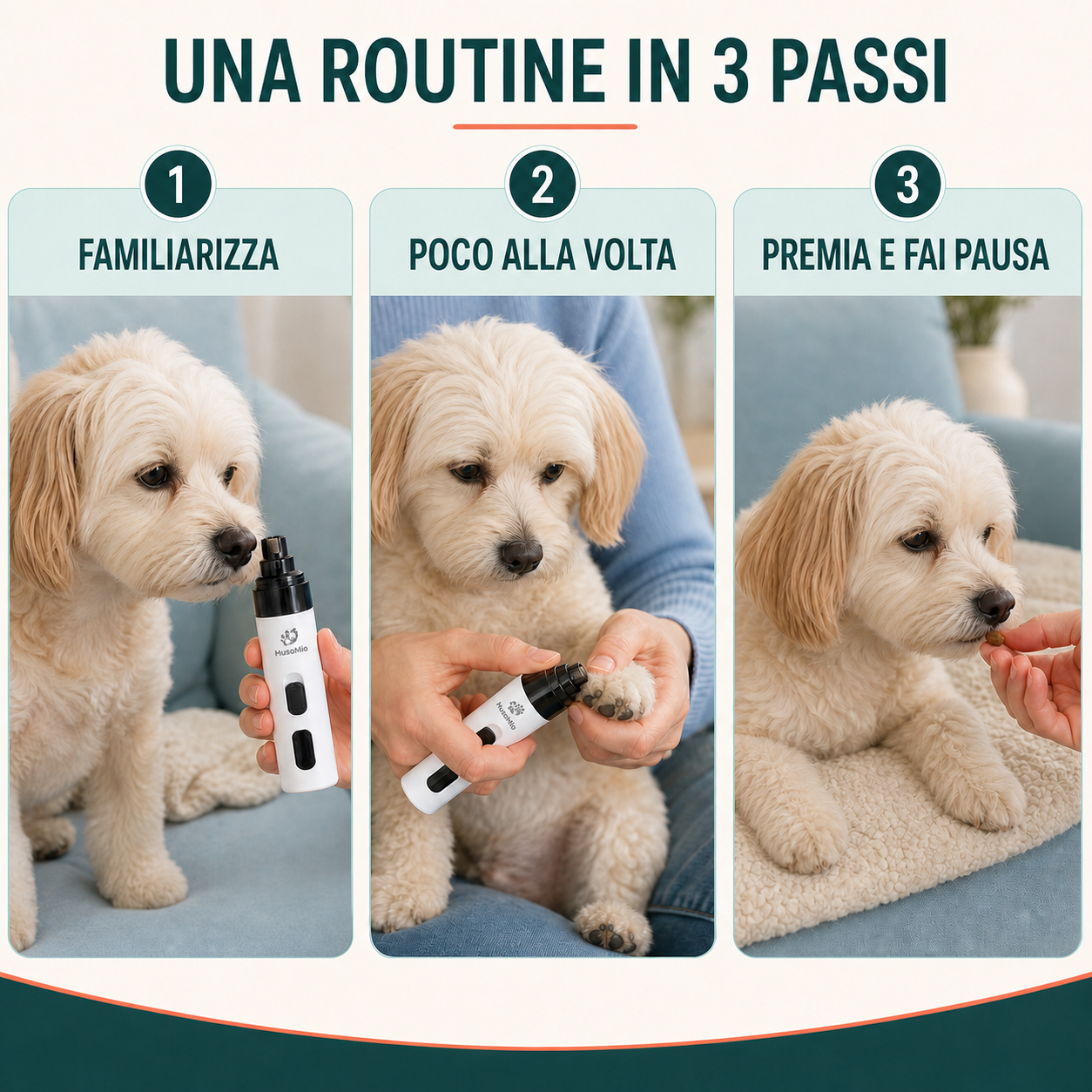 UNA ROUTINE IN 3 PASSI

1
FAMILIARIZZA

MusoMio

2
POCO ALLA VOLTA

MusoMio

3
PREMIA E FAI PAUSA