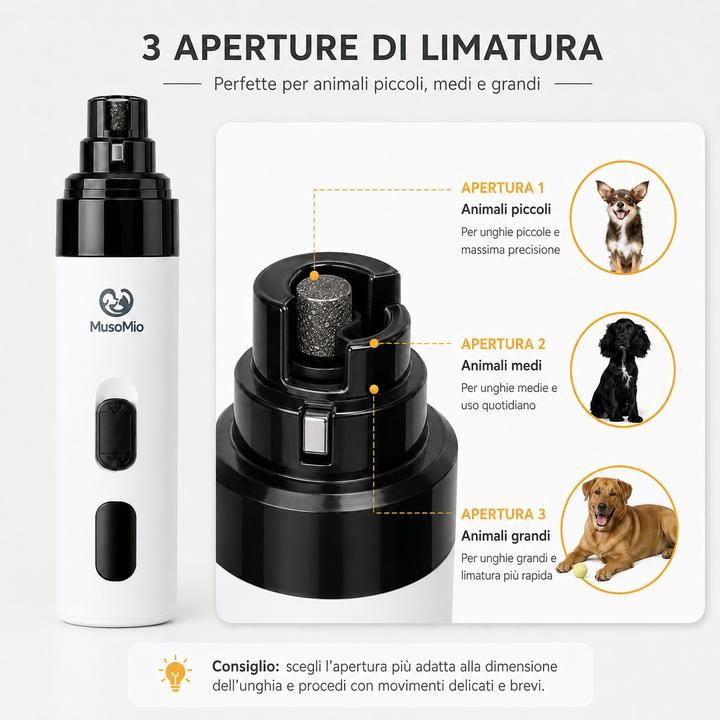 3 APERTURE DI LIMATURA

Perfette per animali piccoli, medi e grandi

MusoMio

APERTURA 1
Animali piccoli
Per unghie piccole e massima precisione

APERTURA 2
Animali medi
Per unghie medie e uso quotidiano

APERTURA 3
Animali grandi
Per unghie grandi e limatura più rapida

Consiglio: scegli l'apertura più adatta alla dimensione dell'unghia e procedi con movimenti delicati e brevi.